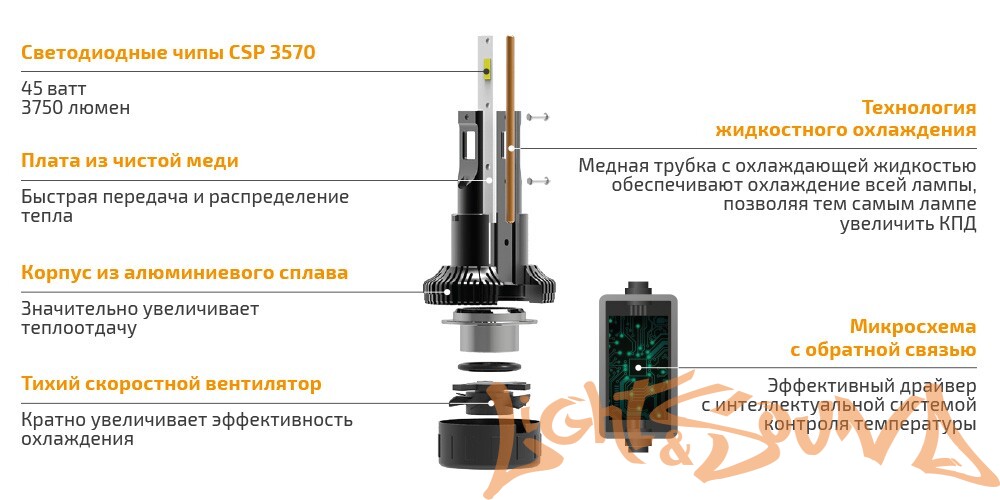 Светодиодные чипы CSP 3570

45 ватт
3750 люмен

Плата из чистой меди

Быстрая передача и распределение тепла

Корпус из алюминиевого сплава

Значительно увеличивает теплоотдачу

Тихий скоростной вентилятор

Кратно увеличивает эффективность охлаждения

Технология жидкостного охлаждения

Медная трубка с охлаждающей жидкостью обеспечивают охлаждение всей лампы, позволяя тем самым лампе увеличить КПД

Микросхема с обратной связью

Эффективный драйвер с интеллектуальной системой контроля температуры

Light & Sound